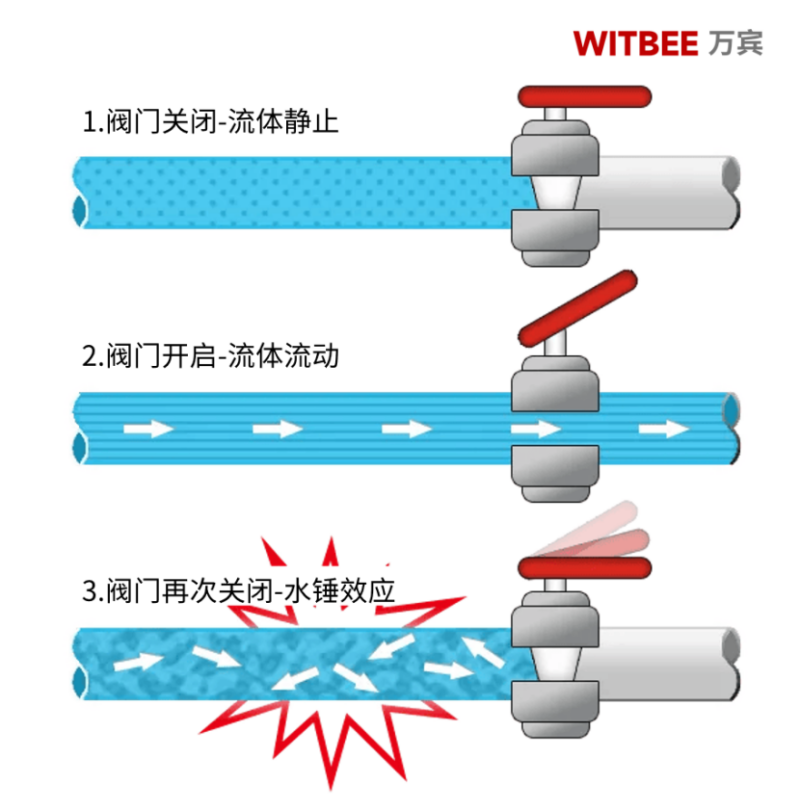 WITBEE 万宾

1.阀门关闭-流体静止

2.阀门开启-流体流动

3.阀门再次关闭-水锤效应