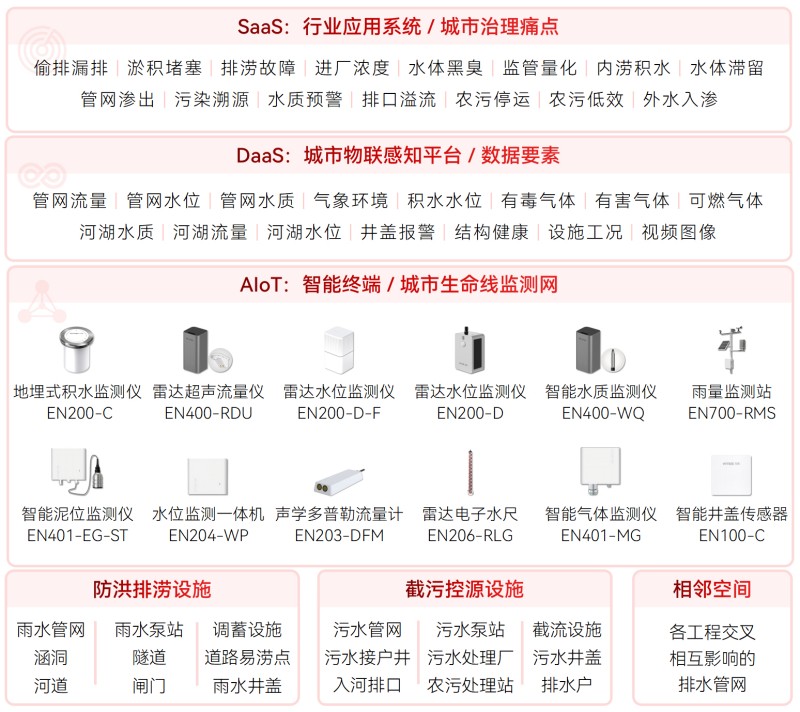 SaaS：行业应用系统 / 城市治理痛点

偷排漏排 | 淤积堵塞 | 排涝故障 | 进厂浓度 | 水体黑臭 | 监管量化 | 内涝积水 | 水体滞留
管网渗出 | 污染溯源 | 水质预警 | 排口溢流 | 农污停运 | 农污低效 | 外水入渗

DaaS：城市物联感知平台 / 数据要素

管网流量 | 管网水位 | 管网水质 | 气象环境 | 积水水位 | 有毒气体 | 有害气体 | 可燃气体
河湖水质 | 河湖流量 | 河湖水位 | 井盖报警 | 结构健康 | 设施工况 | 视频图像

AIoT：智能终端 / 城市生命线监测网

地埋式积水监测仪
EN200-C

雷达超声流量仪
EN400-RDU

雷达水位监测仪
EN200-D-F

雷达水位监测仪
EN200-D

智能水质监测仪
EN400-WQ

雨量监测站
EN700-RMS

智能泥位监测仪
EN401-EG-ST

水位监测一体机
EN204-WP

声学多普勒流量计
EN203-DFM

雷达电子水尺
EN206-RLG

智能气体监测仪
EN401-MG

智能井盖传感器
EN100-C

防洪排涝设施

雨水管网
涵洞
河道

雨水泵站
隧道
闸门

调蓄设施
道路易涝点
雨水井盖

截污控源设施

污水管网
污水接户井
入河排口

污水泵站
污水处理厂
农污处理站

截流设施
污水井盖
排水户

相邻空间

各工程交叉
相互影响的
排水管网