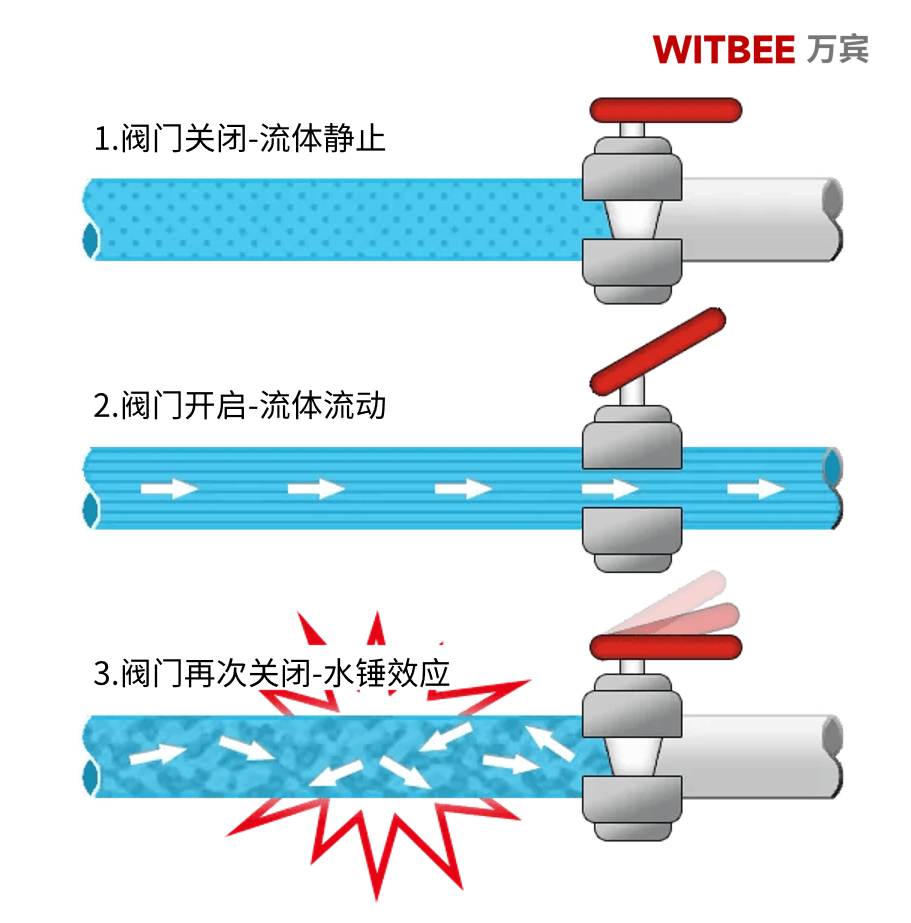 WITBEE 万宾

1.阀门关闭-流体静止

2.阀门开启-流体流动

3.阀门再次关闭-水锤效应