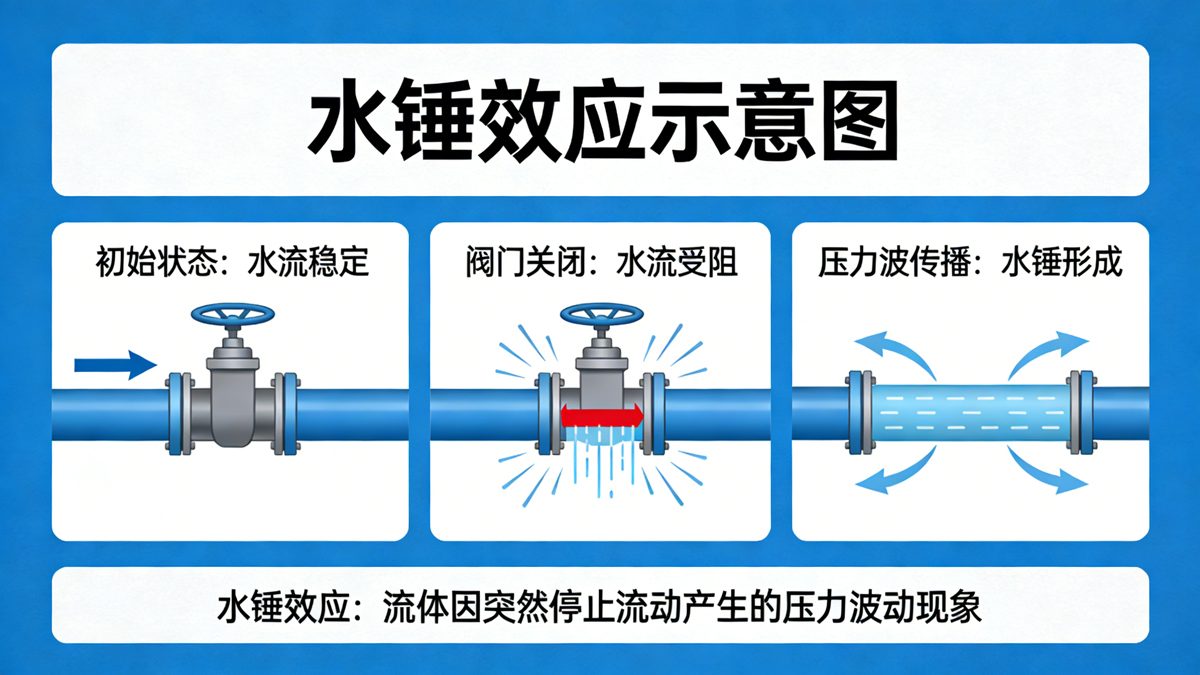 水锤效应示意图

初始状态：水流稳定

阀门关闭：水流受阻

压力波传播：水锤形成

水锤效应：流体因突然停止流动产生的压力波动现象