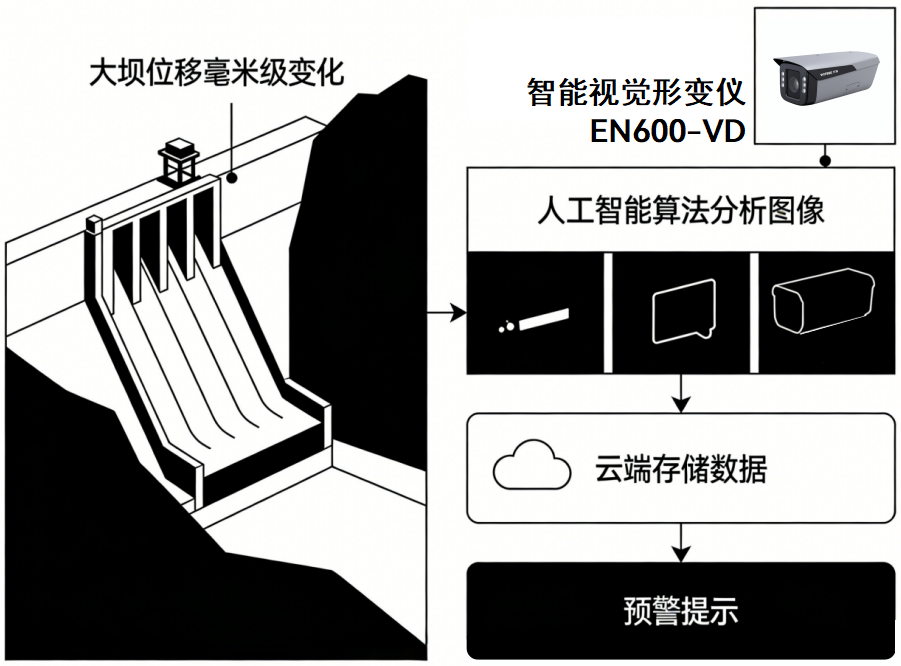 大坝位移毫米级变化

智能视觉形变仪
EN600-VD

人工智能算法分析图像

云端存储数据

预警提示